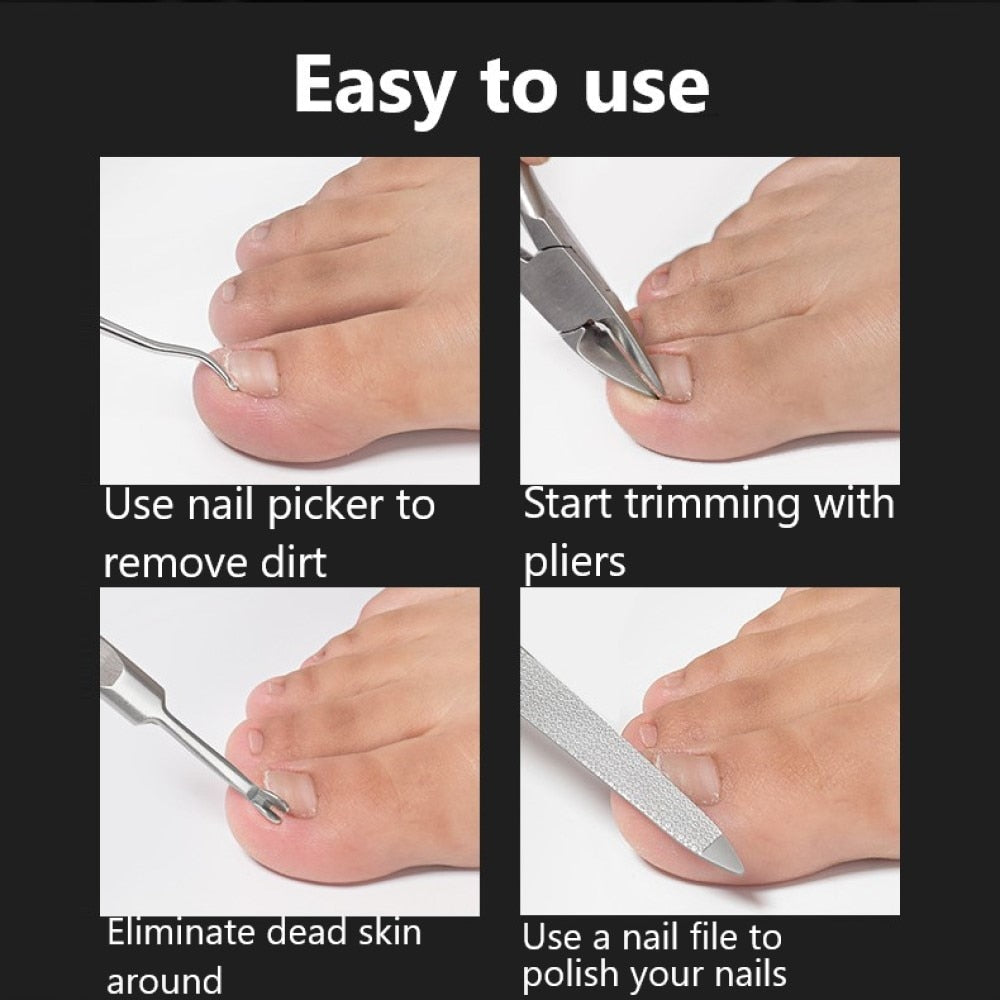 Easy to use

Use nail picker to remove dirt

Start trimming with pliers

Eliminate dead skin around

Use a nail file to polish your nails