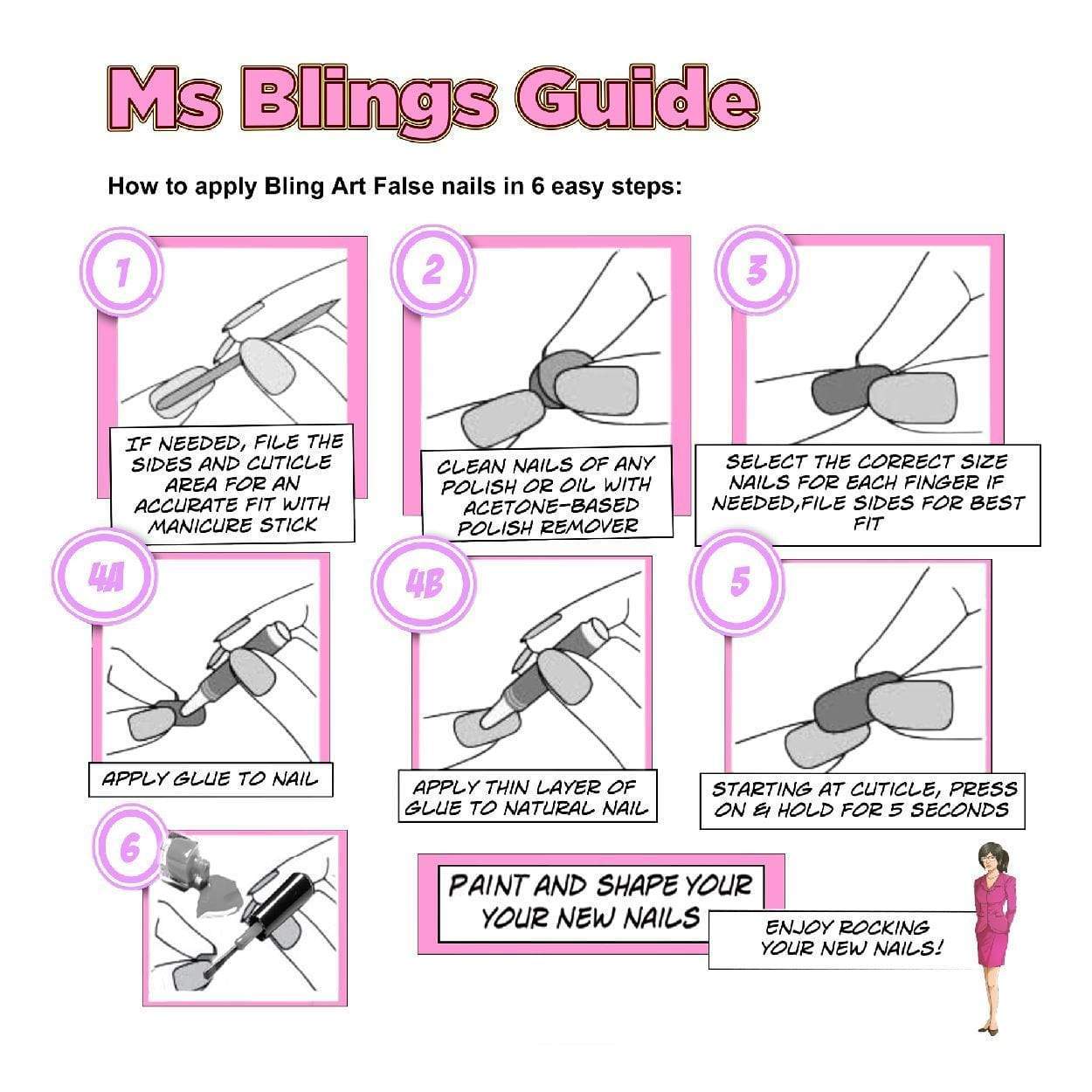 Ms Blings Guide

How to apply Bling Art False nails in 6 easy steps:

1

IF NEEDED, FILE THE SIDES AND CUTICLE AREA FOR AN ACCURATE FIT WITH MANICURE STICK

2

CLEAN NAILS OF ANY POLISH OR OIL WITH ACETONE-BASED POLISH REMOVER

3

SELECT THE CORRECT SIZE NAILS FOR EACH FINGER IF NEEDED,FILE SIDES FOR BEST FIT

4A

APPLY GLUE TO NAIL

4B

APPLY THIN LAYER OF GLUE TO NATURAL NAIL

5

STARTING AT CUTICLE, PRESS ON & HOLD FOR 5 SECONDS

6

PAINT AND SHAPE YOUR YOUR NEW NAILS

ENJOY ROCKING YOUR NEW NAILS!