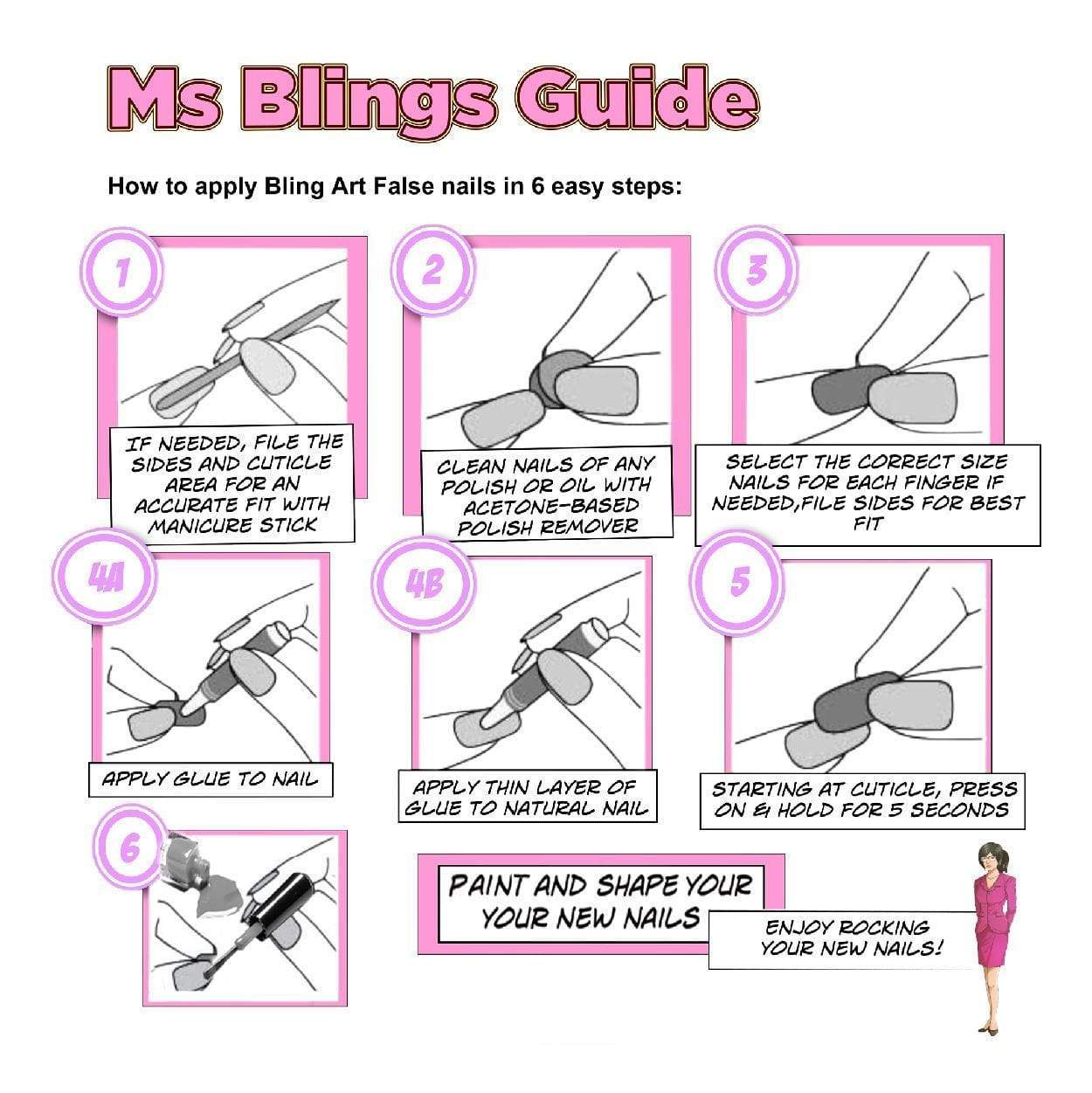 Ms Blings Guide

How to apply Bling Art False nails in 6 easy steps:

1

IF NEEDED, FILE THE SIDES AND CUTICLE AREA FOR AN ACCURATE FIT WITH MANICURE STICK

2

CLEAN NAILS OF ANY POLISH OR OIL WITH ACETONE-BASED POLISH REMOVER

3

SELECT THE CORRECT SIZE NAILS FOR EACH FINGER IF NEEDED,FILE SIDES FOR BEST FIT

4A

APPLY GLUE TO NAIL

4B

APPLY THIN LAYER OF GLUE TO NATURAL NAIL

5

STARTING AT CUTICLE, PRESS ON & HOLD FOR 5 SECONDS

6

PAINT AND SHAPE YOUR YOUR NEW NAILS

ENJOY ROCKING YOUR NEW NAILS!