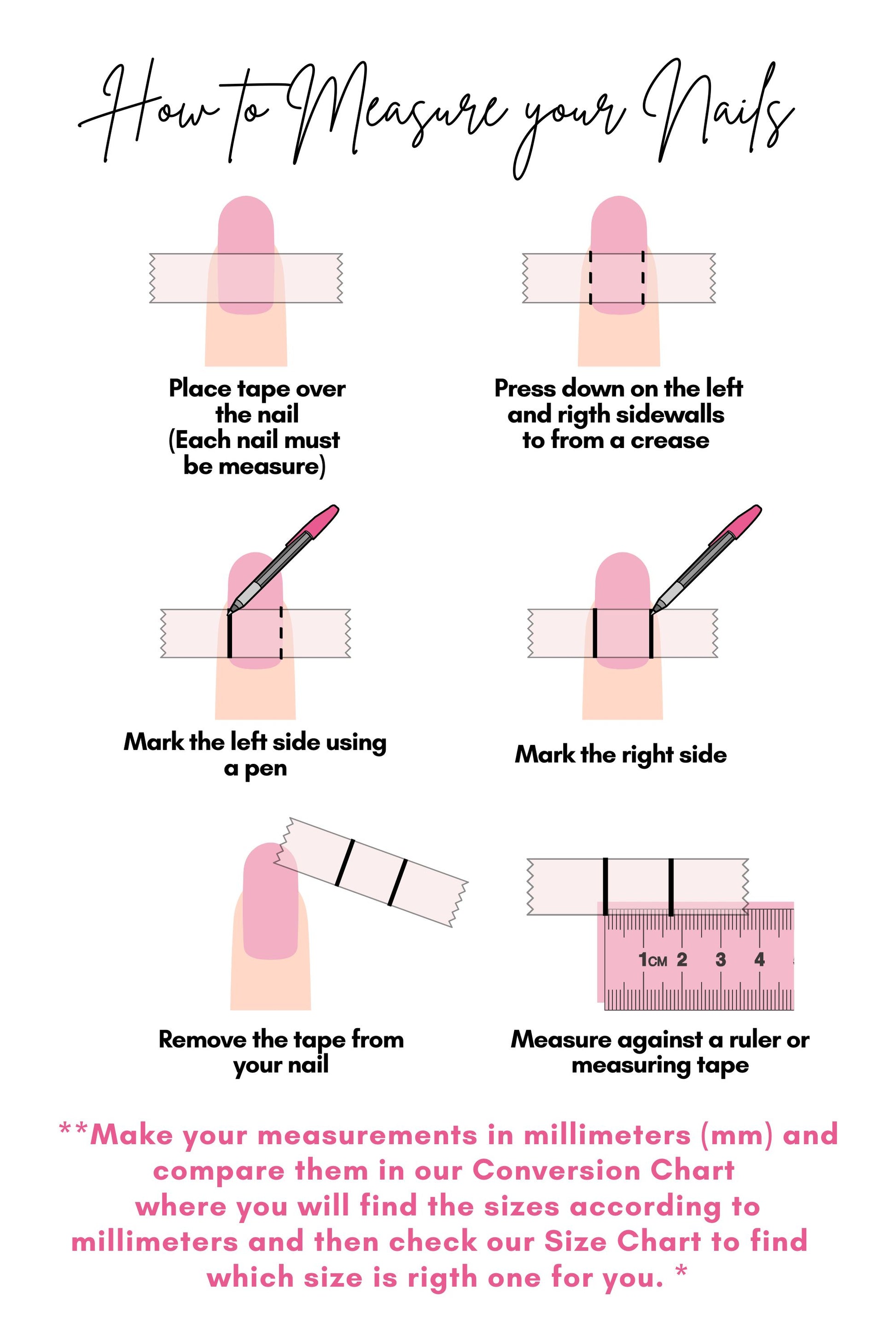 How to Measure your Nails

Place tape over the nail (Each nail must be measure)

Press down on the left and rigth sidewalls to from a crease

Mark the left side using a pen

Mark the right side

Remove the tape from your nail

1CM 2 3 4

Measure against a ruler or measuring tape

**Make your measurements in millimeters (mm) and compare them in our Conversion Chart where you will find the sizes according to millimeters and then check our Size Chart to find which size is rigth one for you. *